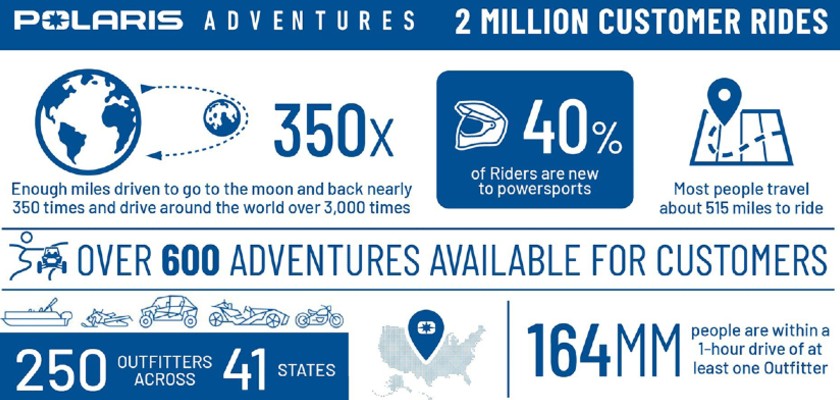 POLARIS ADVENTURES

2 MILLION CUSTOMER RIDES

350x

Enough miles driven to go to the moon and back nearly 350 times and drive around the world over 3,000 times

40%

of Riders are new to powersports

Most people travel about 515 miles to ride

OVER 600 ADVENTURES AVAILABLE FOR CUSTOMERS

250 OUTFITTERS ACROSS 41 STATES

164MM people are within a 1-hour drive of at least one Outfitter